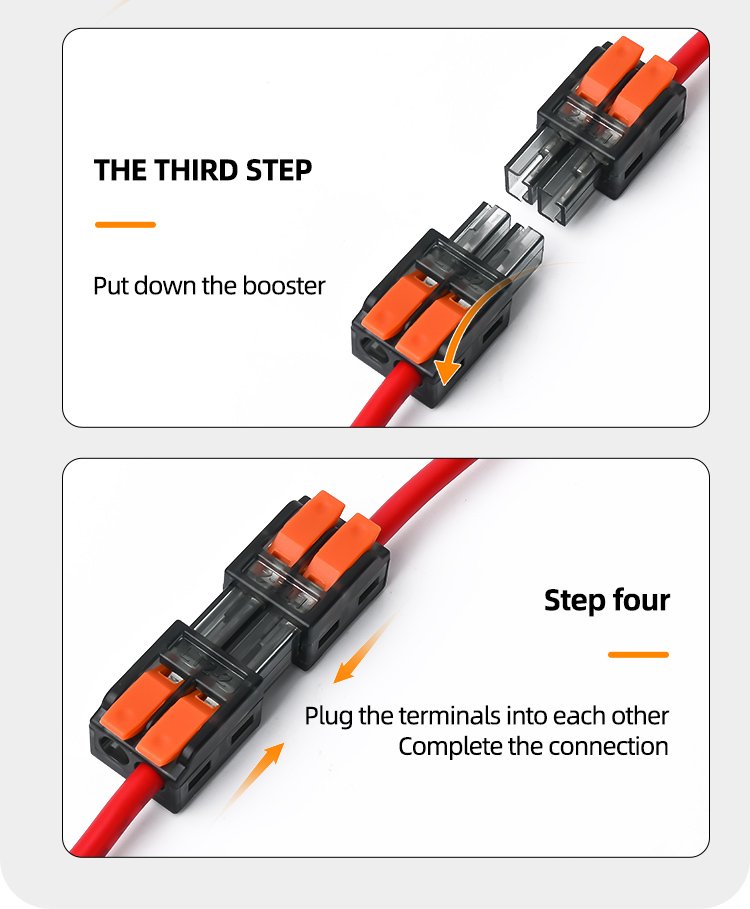 THE THIRD STEP

Put down the booster

Step four

Plug the terminals into each other
Complete the connection