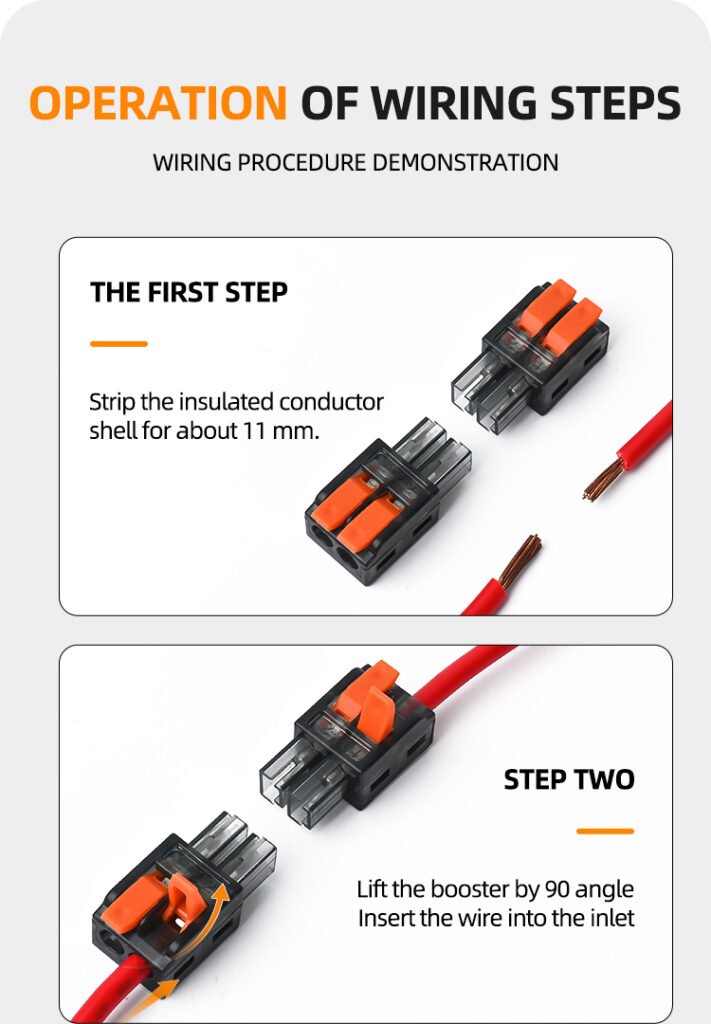 OPERATION OF WIRING STEPS

WIRING PROCEDURE DEMONSTRATION

THE FIRST STEP

Strip the insulated conductor shell for about 11 mm.

STEP TWO

Lift the booster by 90 angle
Insert the wire into the inlet