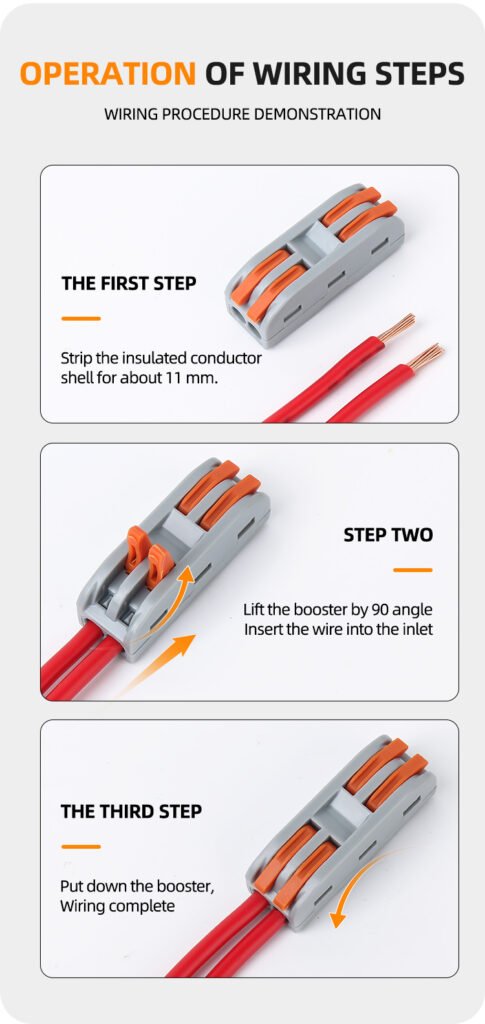 OPERATION OF WIRING STEPS

WIRING PROCEDURE DEMONSTRATION

THE FIRST STEP

Strip the insulated conductor shell for about 11 mm.

STEP TWO

Lift the booster by 90 angle
Insert the wire into the inlet

THE THIRD STEP

Put down the booster,
Wiring complete